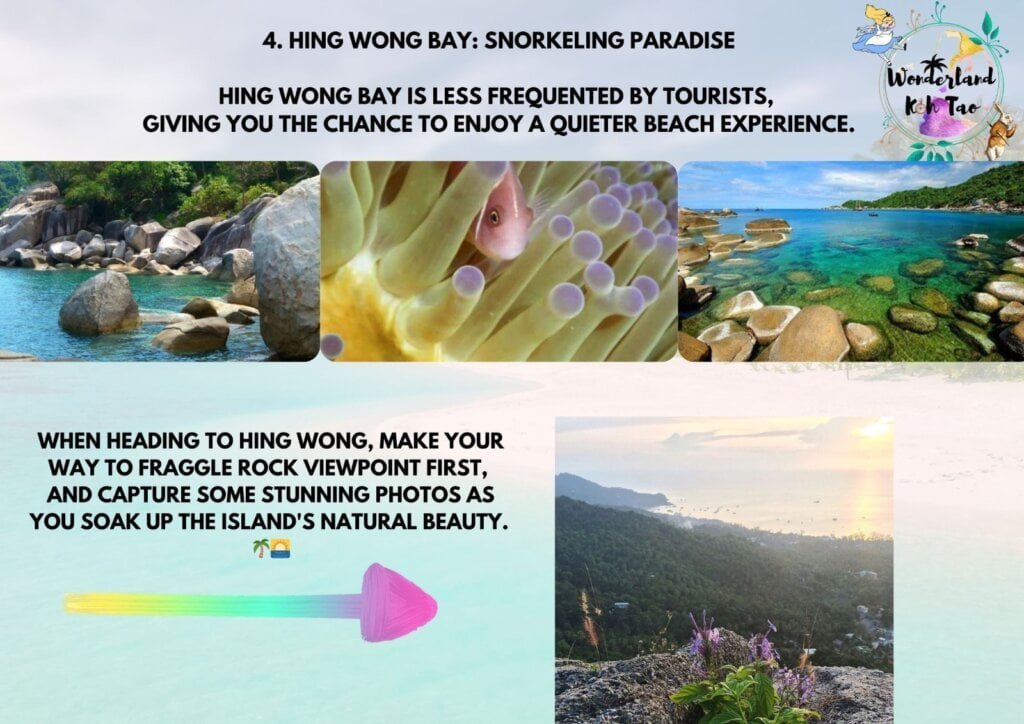 4. HING WONG BAY: SNORKELING PARADISE

HING WONG BAY IS LESS FREQUENTED BY TOURISTS, GIVING YOU THE CHANCE TO ENJOY A QUIETER BEACH EXPERIENCE.

Wonderland Koh Tao

WHEN HEADING TO HING WONG, MAKE YOUR WAY TO FRAGGLE ROCK VIEWPOINT FIRST, AND CAPTURE SOME STUNNING PHOTOS AS YOU SOAK UP THE ISLAND'S NATURAL BEAUTY. 🌴🌅