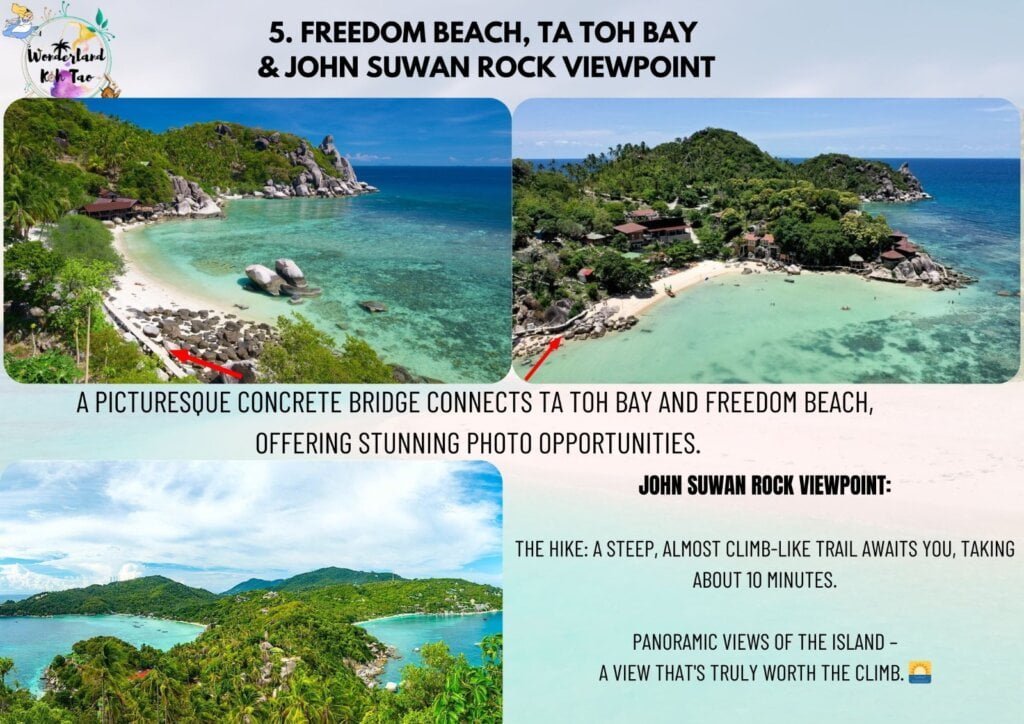 Wonderland Koh Tao

5. FREEDOM BEACH, TA TOH BAY
& JOHN SUWAN ROCK VIEWPOINT

A PICTURESQUE CONCRETE BRIDGE CONNECTS TA TOH BAY AND FREEDOM BEACH, OFFERING STUNNING PHOTO OPPORTUNITIES.

JOHN SUWAN ROCK VIEWPOINT:

THE HIKE: A STEEP, ALMOST CLIMB-LIKE TRAIL AWAITS YOU, TAKING ABOUT 10 MINUTES.

PANORAMIC VIEWS OF THE ISLAND –
A VIEW THAT'S TRULY WORTH THE CLIMB. 🌅